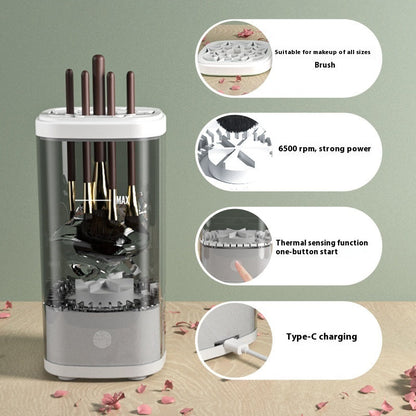 MAX

Suitable for makeup of all sizes
Brush

6500 rpm, strong power

Thermal sensing function
one-button start

Type-C charging